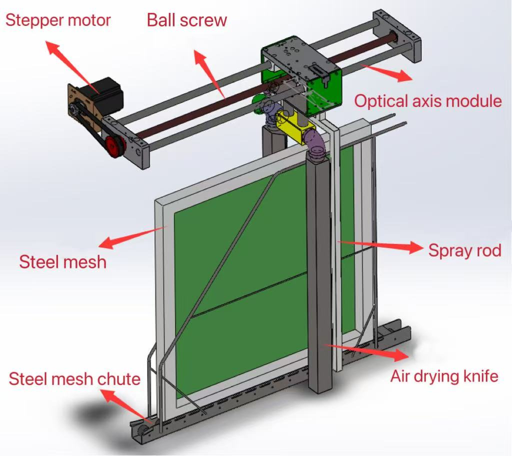 Stepper motor

Ball screw

Optical axis module

Steel mesh

Spray rod

Steel mesh chute

Air drying knife